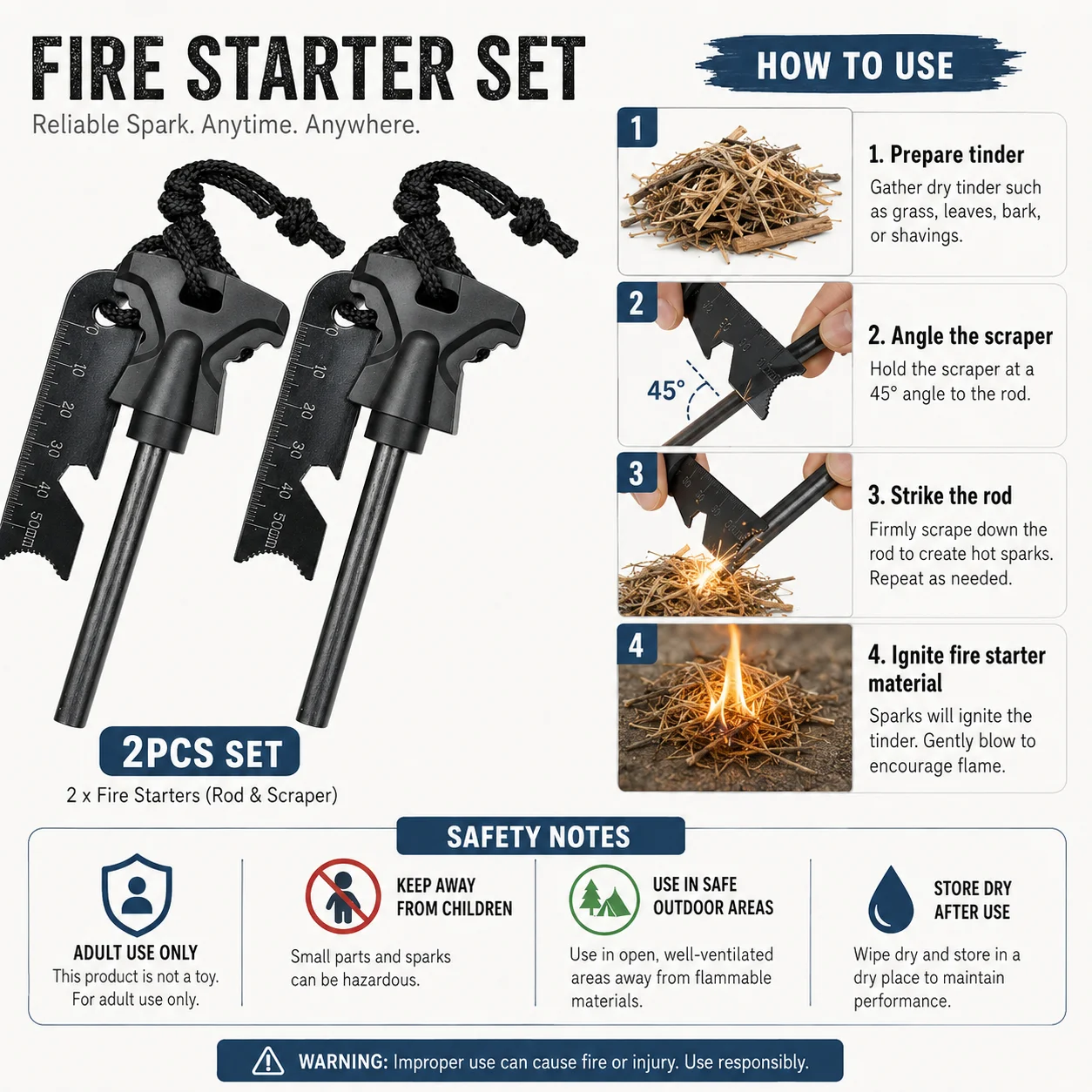 FIRE STARTER SET
Reliable Spark. Anytime. Anywhere.

0 10 20 30 40 50mm

0 10 20 30 40 50mm

2PCS SET
2 x Fire Starters (Rod & Scraper)

HOW TO USE

1
1. Prepare tinder
Gather dry tinder such as grass, leaves, bark, or shavings.

2
45°
2. Angle the scraper
Hold the scraper at a 45° angle to the rod.

3
3. Strike the rod
Firmly scrape down the rod to create hot sparks. Repeat as needed.

4
4. Ignite fire starter material
Sparks will ignite the tinder. Gently blow to encourage flame.

SAFETY NOTES

ADULT USE ONLY
This product is not a toy. For adult use only.

KEEP AWAY FROM CHILDREN
Small parts and sparks can be hazardous.

USE IN SAFE OUTDOOR AREAS
Use in open, well-ventilated areas away from flammable materials.

STORE DRY AFTER USE
Wipe dry and store in a dry place to maintain performance.

WARNING: Improper use can cause fire or injury. Use responsibly.