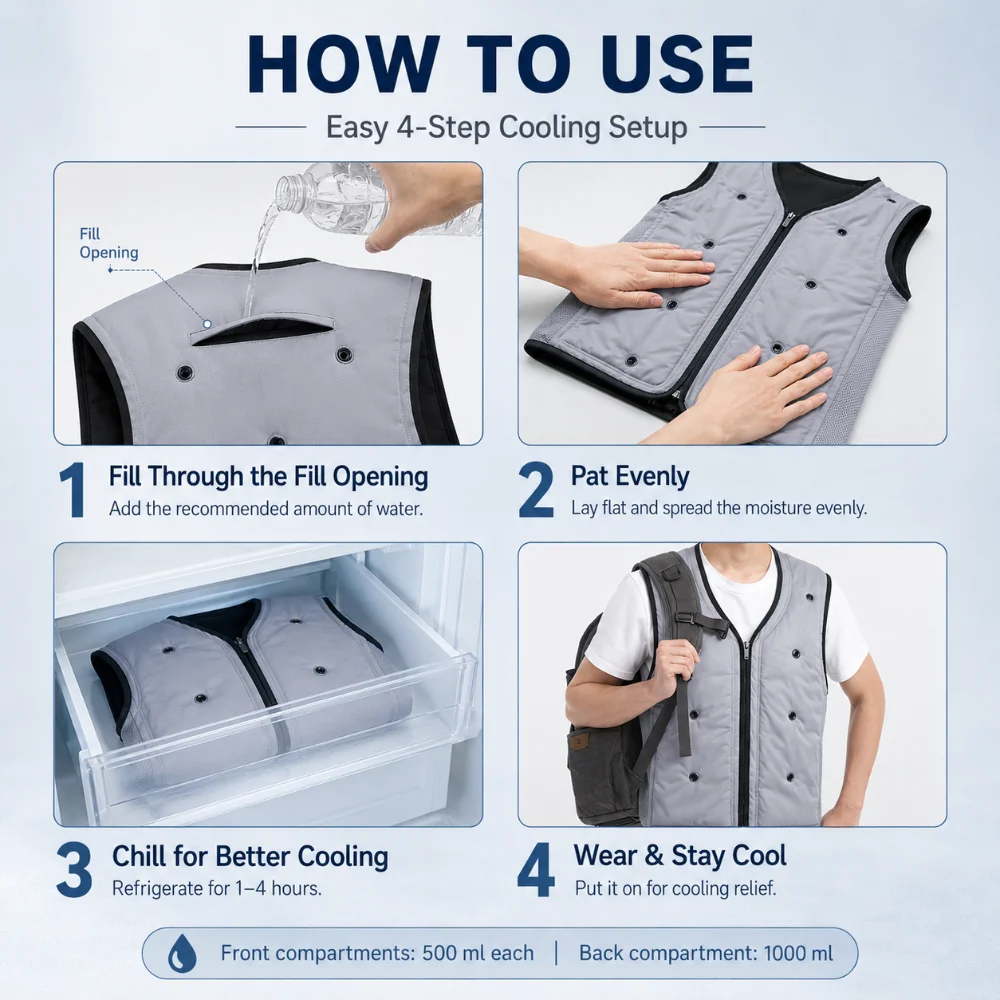 HOW TO USE

Easy 4-Step Cooling Setup

Fill Opening

1 Fill Through the Fill Opening
Add the recommended amount of water.

2 Pat Evenly
Lay flat and spread the moisture evenly.

3 Chill for Better Cooling
Refrigerate for 1–4 hours.

4 Wear & Stay Cool
Put it on for cooling relief.

Front compartments: 500 ml each | Back compartment: 1000 ml